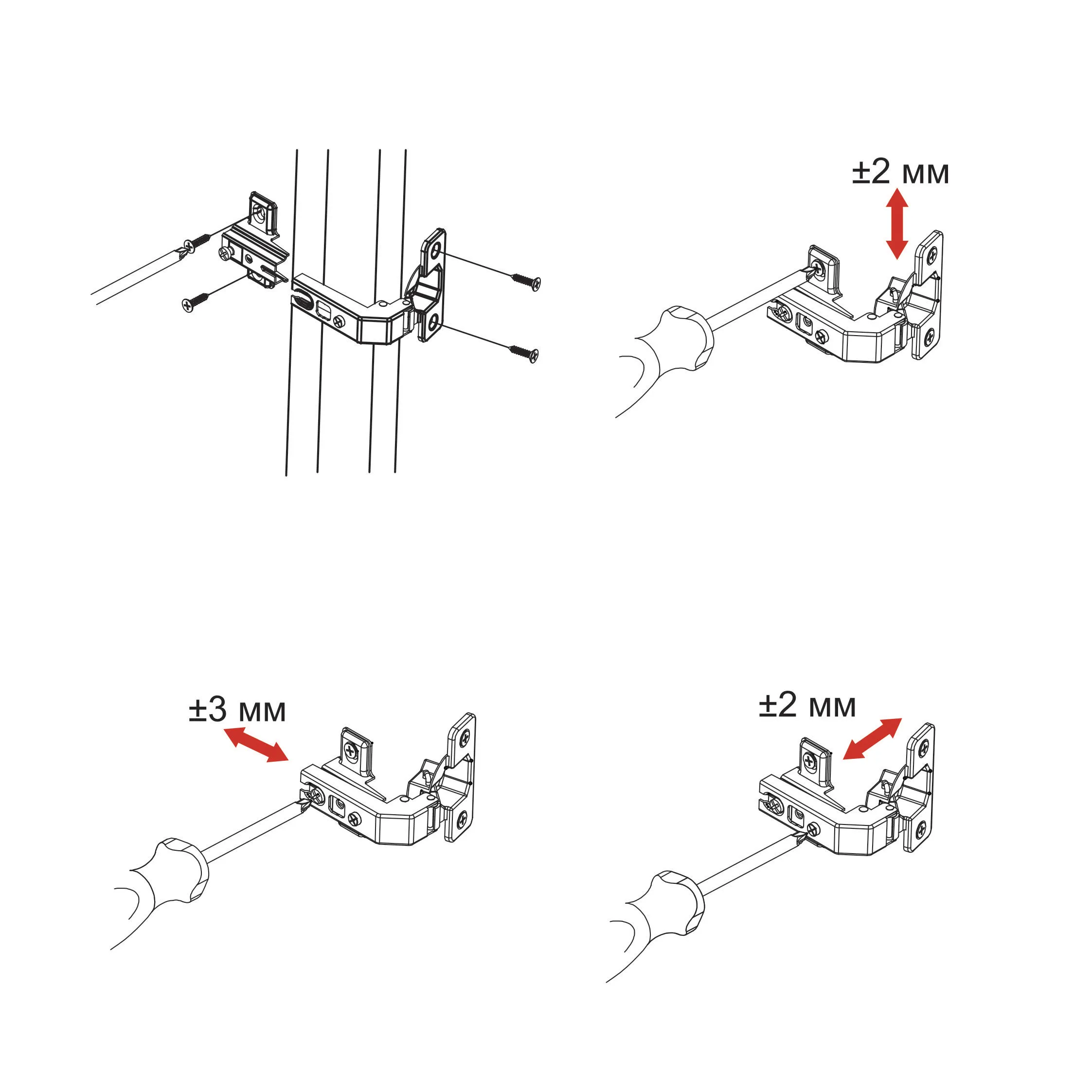 ±2 мм

±3 мм

±2 мм