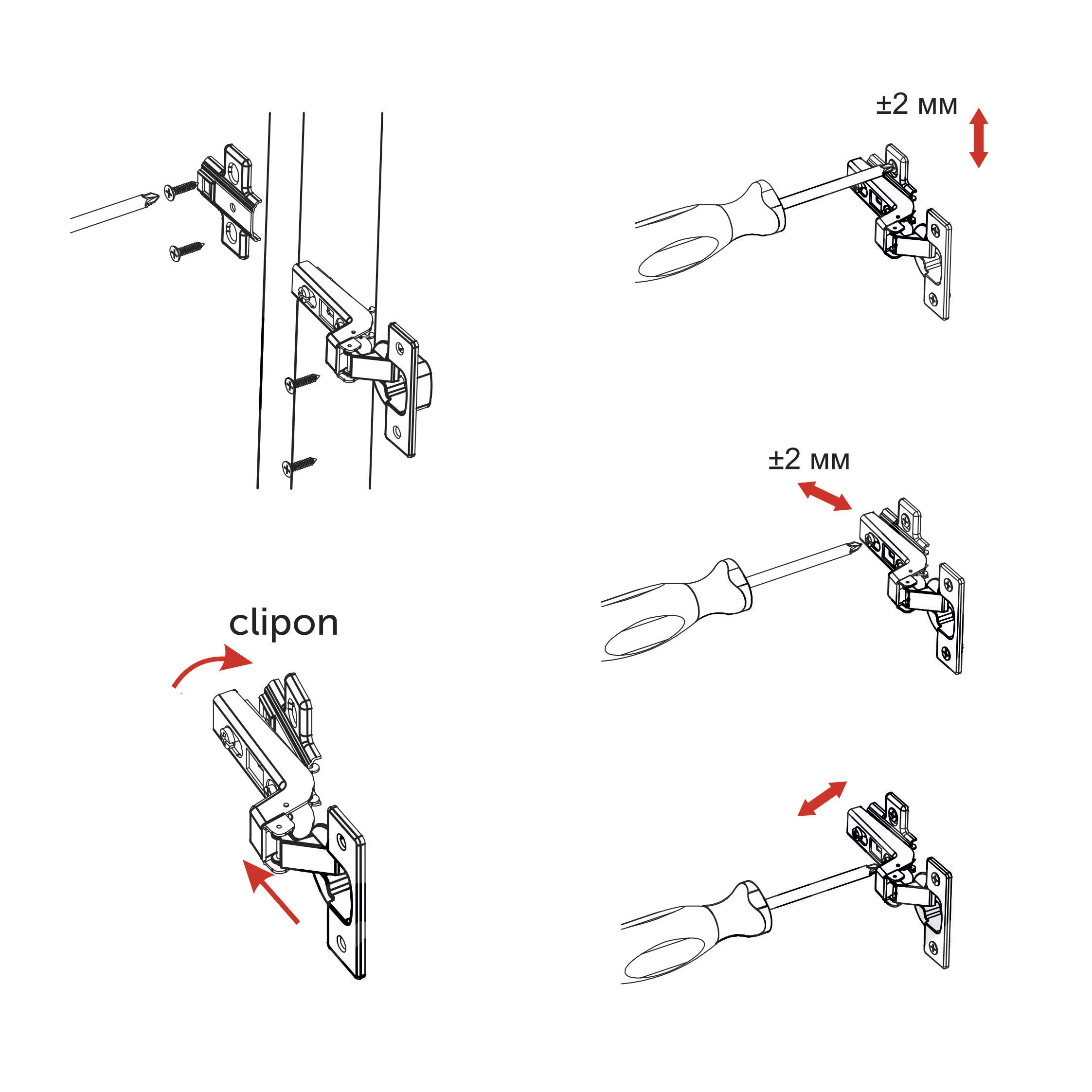 ±2 мм

±2 мм

clipon