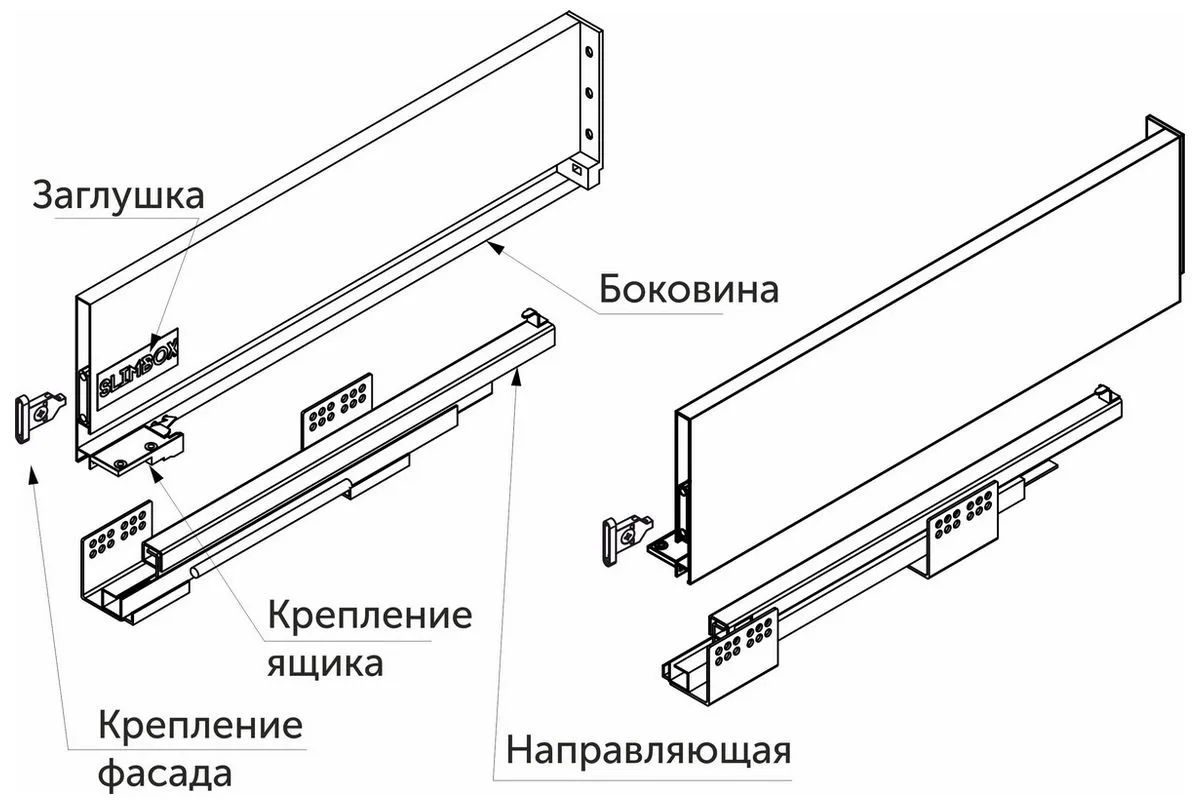 Заглушка

SLIMBOX

Боковина

Крепление ящика

Крепление фасада

Направляющая