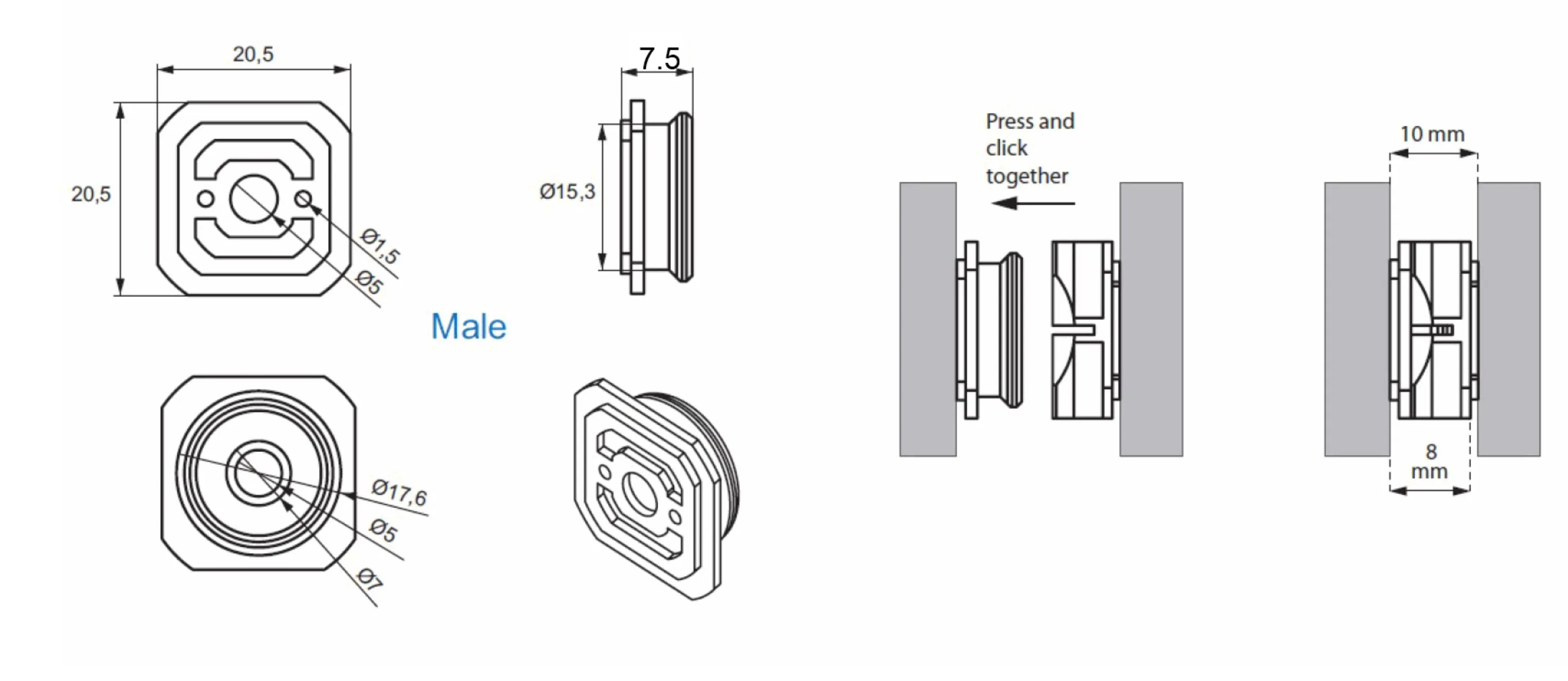 20,5

20,5

Ø1,5

Ø5

7.5

Ø15,3

Male

Ø17,6

Ø5

Ø7

Press and click together

10 mm

8 mm