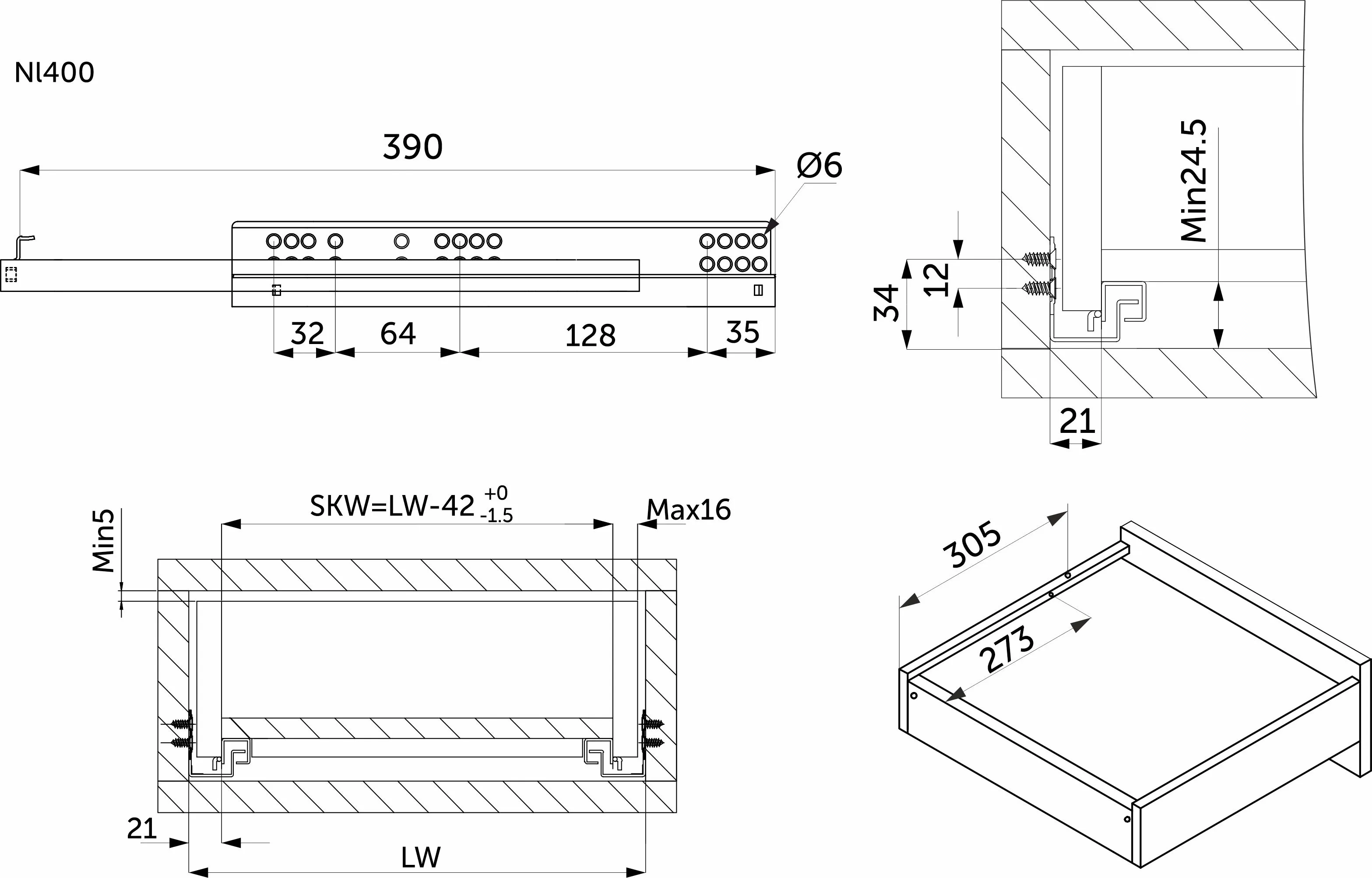 Nl400

390

Ø6

32

64

128

35

Min24.5

12

34

21

SKW=LW-42 $^{+0}_{-1.5}$

Max16

Min5

21

LW

305

273