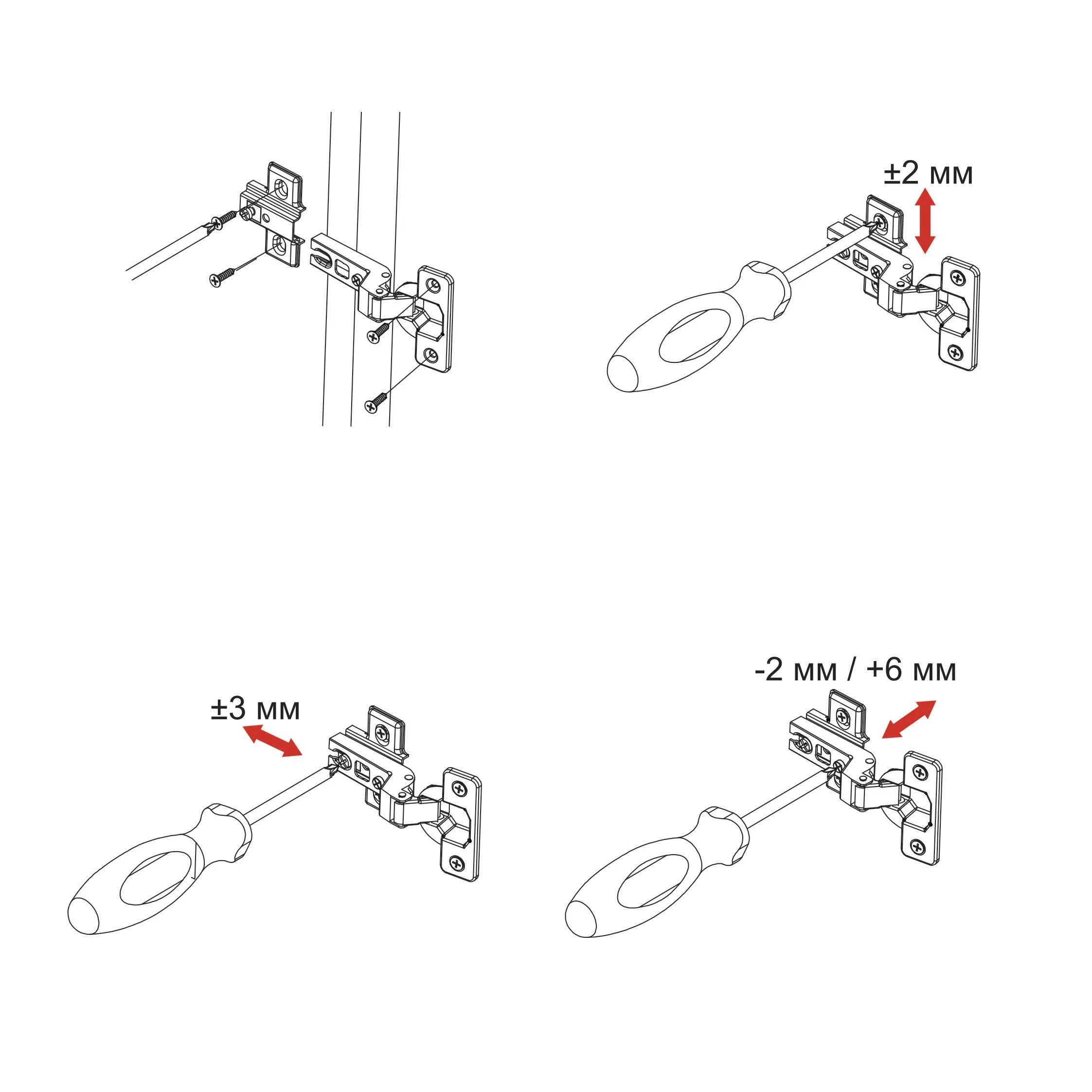 ±2 мм

±3 мм

-2 мм / +6 мм