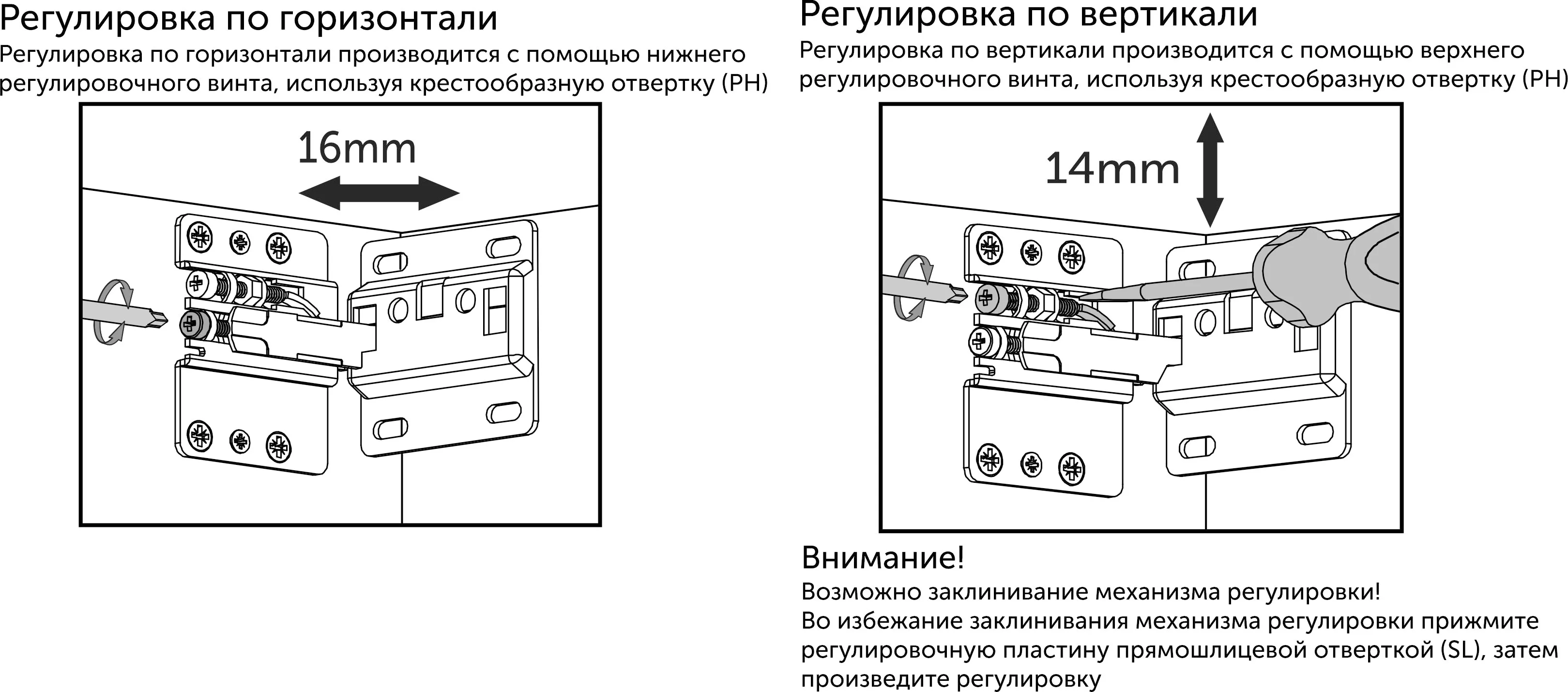 Регулировка по горизонтали

Регулировка по горизонтали производится с помощью нижнего регулировочного винта, используя крестообразную отвертку (PH)

16mm

Регулировка по вертикали

Регулировка по вертикали производится с помощью верхнего регулировочного винта, используя крестообразную отвертку (PH)

14mm

Внимание!

Возможно заклинивание механизма регулировки!
Во избежание заклинивания механизма регулировки прижмите регулировочную пластину прямошлицевой отверткой (SL), затем произведите регулировку